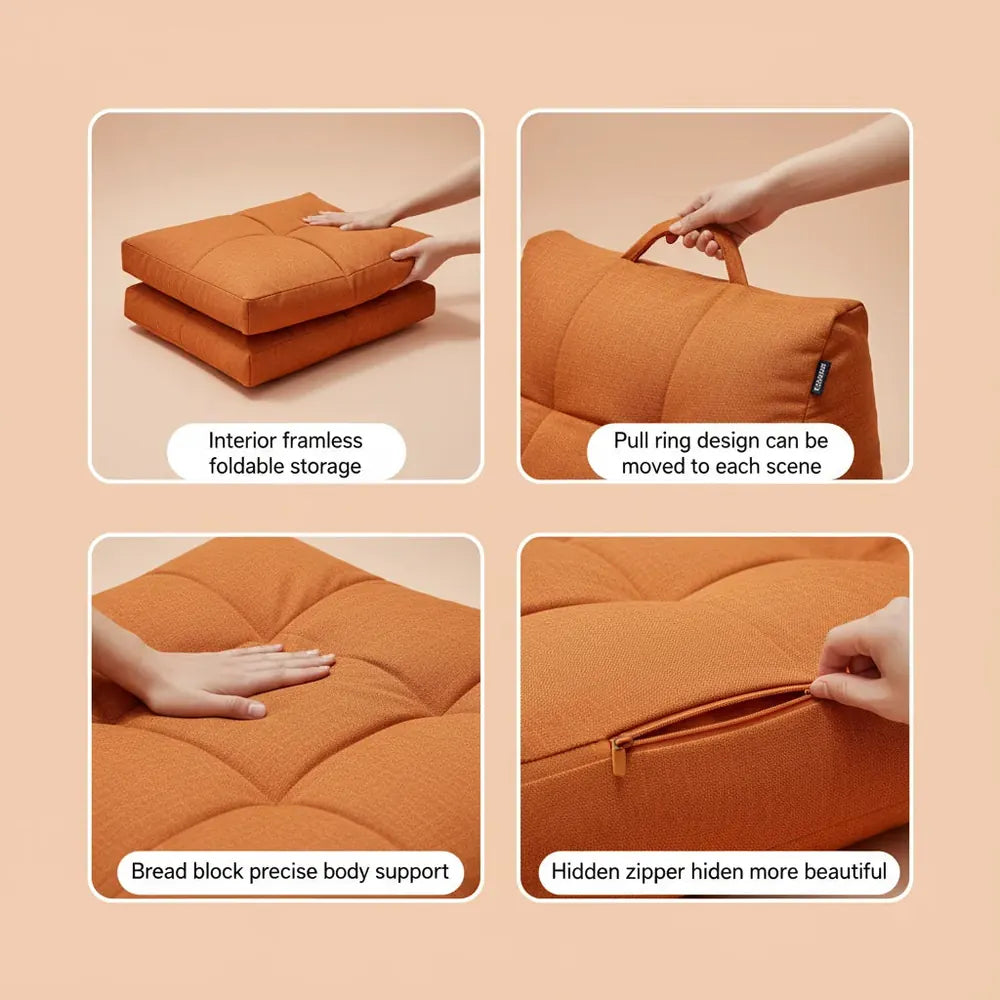 Interior framless foldable storage

Pull ring design can be moved to each scene

Bread block precise body support

Hidden zipper hiden more beautiful